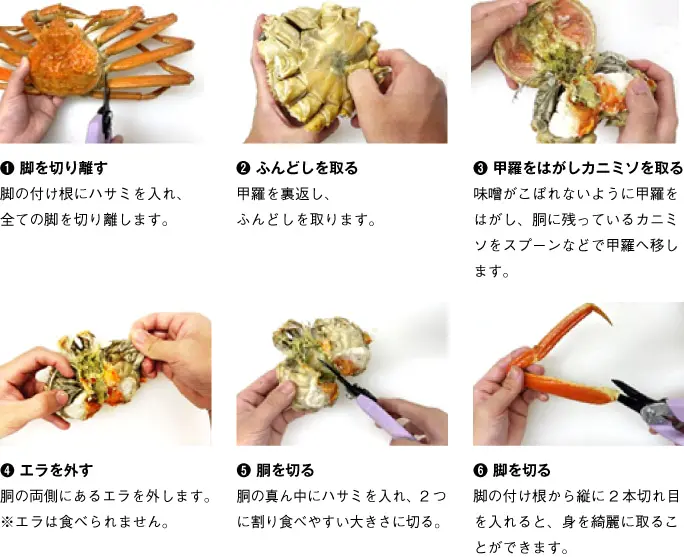 ❶ 脚を切り離す
脚の付け根にハサミを入れ、全ての脚を切り離します。

❷ ふんどしを取る
甲羅を裏返し、ふんどしを取ります。

❸ 甲羅をはがしカニミソを取る
味噌がこぼれないように甲羅をはがし、胴に残っているカニミソをスプーンなどで甲羅へ移します。

❹ エラを外す
胴の両側にあるエラを外します。
※エラは食べられません。

❺ 胴を切る
胴の真ん中にハサミを入れ、2つに割り食べやすい大きさに切る。

❻ 脚を切る
脚の付け根から縦に2本切れ目を入れると、身を綺麗に取ることができます。