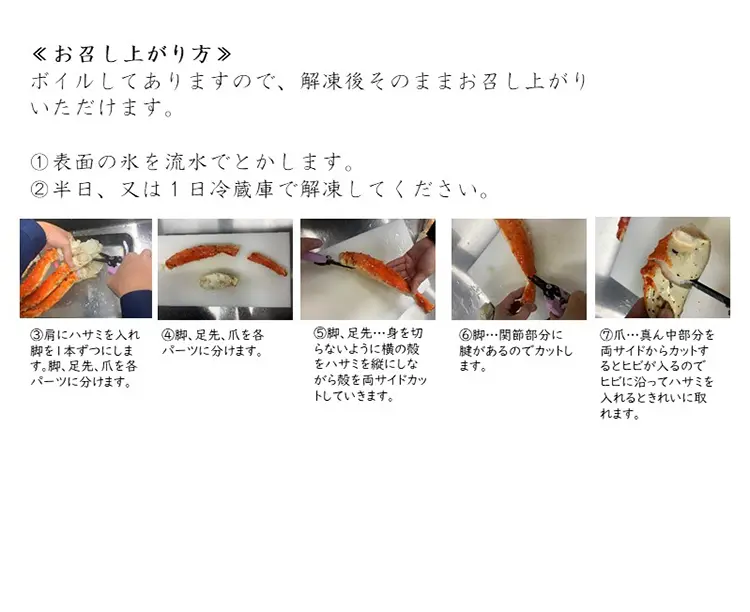 ≪お召し上がり方≫
ボイルしてありますので、解凍後そのままお召し上がりいただけます。

①表面の氷を流水でとかします。
②半日、又は１日冷蔵庫で解凍してください。

③肩にハサミを入れ脚を１本ずつにします。脚、足先、爪を各パーツに分けます。

④脚、足先、爪を各パーツに分けます。

⑤脚、足先…身を切らないように横の殻をハサミを縦にしながら殻を両サイドカットしていきます。

⑥脚…関節部分に腱があるのでカットします。

⑦爪…真ん中部分を両サイドからカットするとヒビが入るのでヒビに沿ってハサミを入れるときれいに取れます。