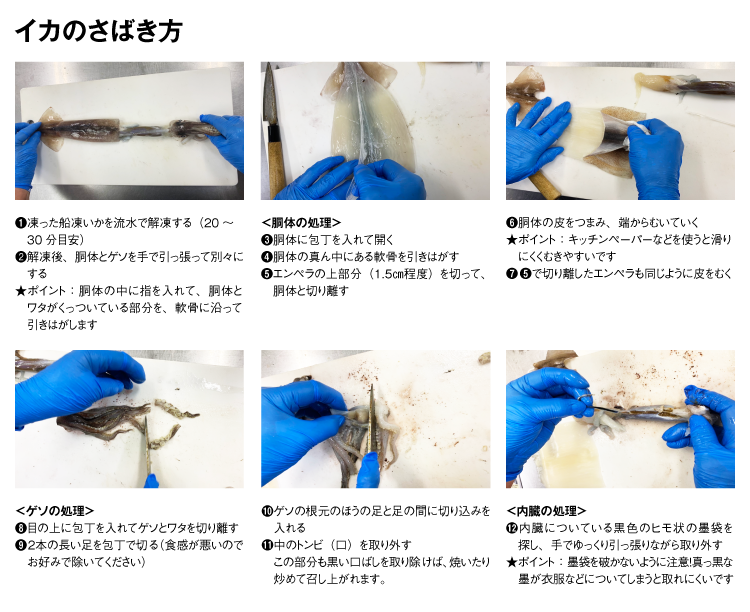 イカのさばき方

❶凍った船凍いかを流水で解凍する（20 ～ 30 分目安）
❷解凍後、胴体とゲソを手で引っ張って別々にする
★ポイント：胴体の中に指を入れて、胴体とワタがくっついている部分を、軟骨に沿って引きはがします

＜胴体の処理＞
❸胴体に包丁を入れて開く
❹胴体の真ん中にある軟骨を引きはがす
❺エンペラの上部分（1.5㎝程度）を切って、胴体と切り離す

❻胴体の皮をつまみ、端からむいていく
★ポイント：キッチンペーパーなどを使うと滑りにくくむきやすいです
❼❺で切り離したエンペラも同じように皮をむく

＜ゲソの処理＞
❽目の上に包丁を入れてゲソとワタを切り離す
❾2本の長い足を包丁で切る（食感が悪いのでお好みで除いてください）

❿ゲソの根元のほうの足と足の間に切り込みを入れる
⓫中のトンビ（口）を取り外す
この部分も黒い口ばしを取り除けば、焼いたり炒めて召し上がれます。

＜内臓の処理＞
⓬内臓についている黒色のヒモ状の墨袋を探し、手でゆっくり引っ張りながら取り外す
★ポイント：墨袋を破かないように注意!真っ黒な墨が衣服などについてしまうと取れにくいです